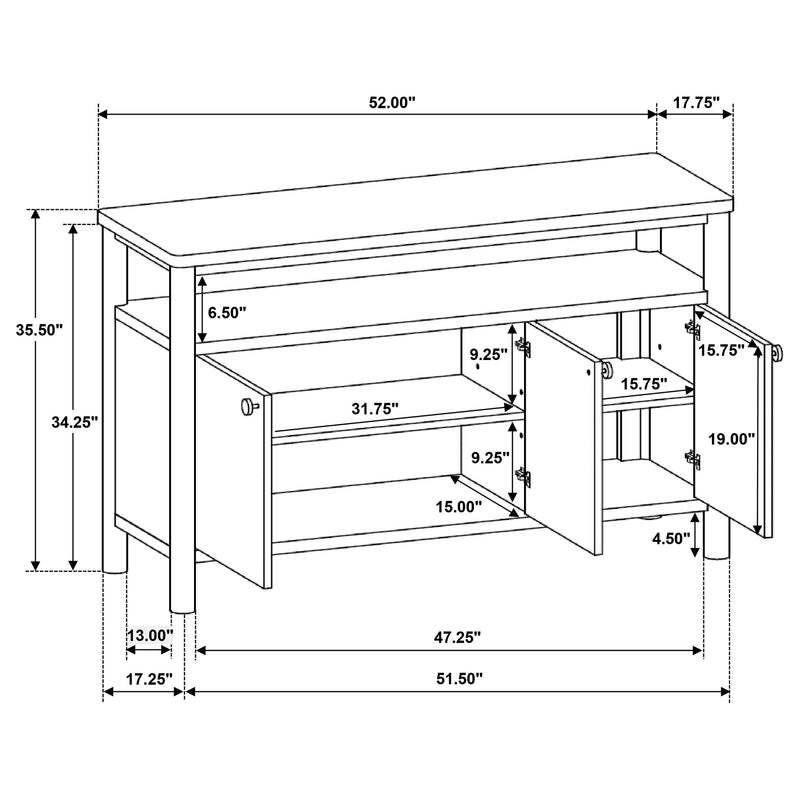 52.00"
17.75"
35.50"
34.25"
6.50"
9.25"
15.75"
15.75"
31.75"
9.25"
19.00"
15.00"
4.50"
13.00"
47.25"
17.25"
51.50"