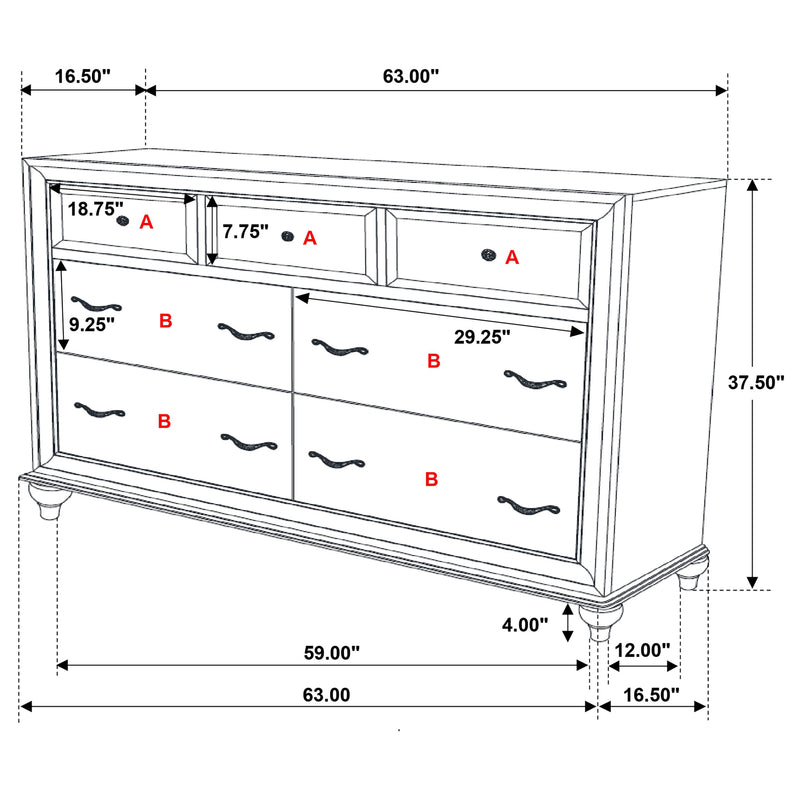 16.50"
63.00"
18.75"
A
7.75"
A
A
9.25"
B
29.25"
B
37.50"
B
B
4.00"
59.00"
12.00"
63.00
16.50"