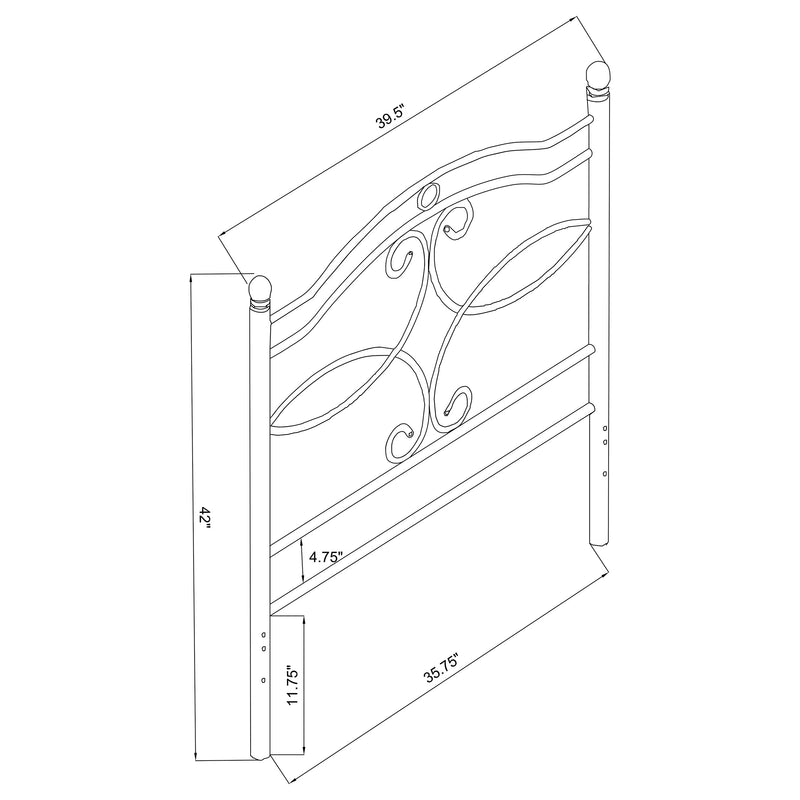 39.5"

42"

4.75"

11.75"

35.75"